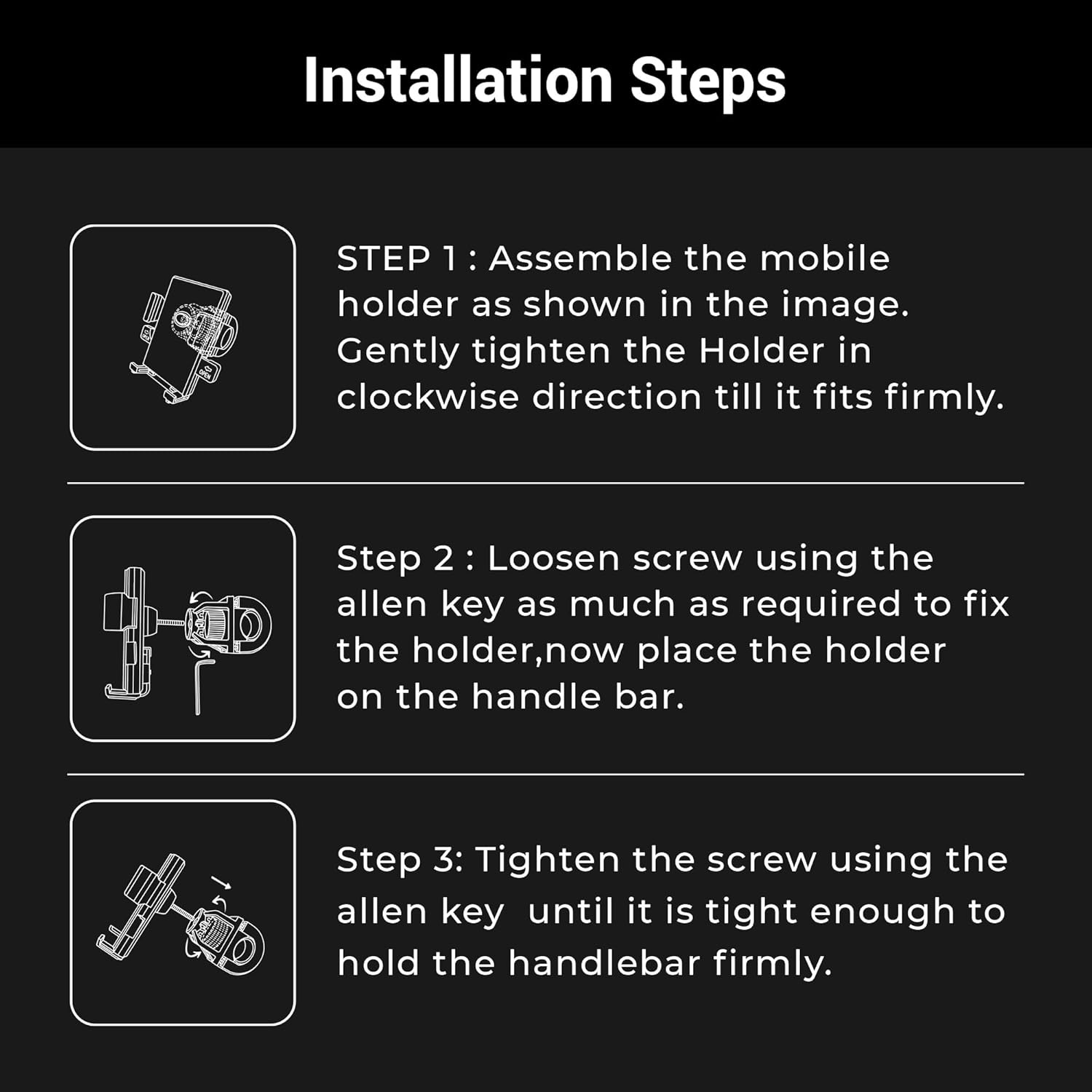 Installation Steps

STEP 1 : Assemble the mobile holder as shown in the image. Gently tighten the Holder in clockwise direction till it fits firmly.

Step 2 : Loosen screw using the allen key as much as required to fix the holder,now place the holder on the handle bar.

Step 3: Tighten the screw using the allen key  until it is tight enough to hold the handlebar firmly.