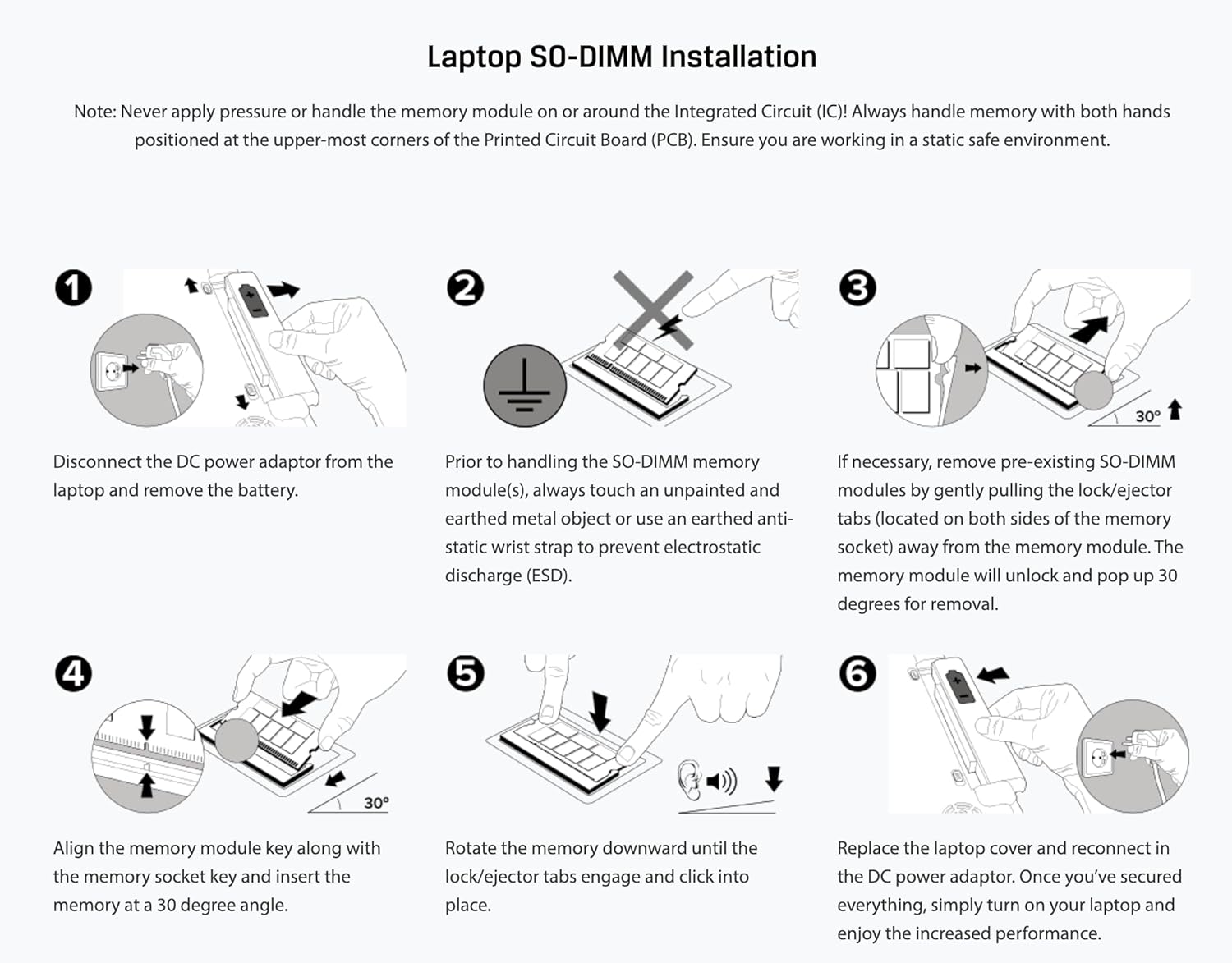 Laptop SO-DIMM Installation

Note: Never apply pressure or handle the memory module on or around the Integrated Circuit (IC)! Always handle memory with both hands positioned at the upper-most corners of the Printed Circuit Board (PCB). Ensure you are working in a static safe environment.

1

Disconnect the DC power adaptor from the laptop and remove the battery.

2

Prior to handling the SO-DIMM memory module(s), always touch an unpainted and earthed metal object or use an earthed anti-static wrist strap to prevent electrostatic discharge (ESD).

3

30°

If necessary, remove pre-existing SO-DIMM modules by gently pulling the lock/ejector tabs (located on both sides of the memory socket) away from the memory module. The memory module will unlock and pop up 30 degrees for removal.

4

30°

Align the memory module key along with the memory socket key and insert the memory at a 30 degree angle.

5

Rotate the memory downward until the lock/ejector tabs engage and click into place.

6

Replace the laptop cover and reconnect in the DC power adaptor. Once you've secured everything, simply turn on your laptop and enjoy the increased performance.