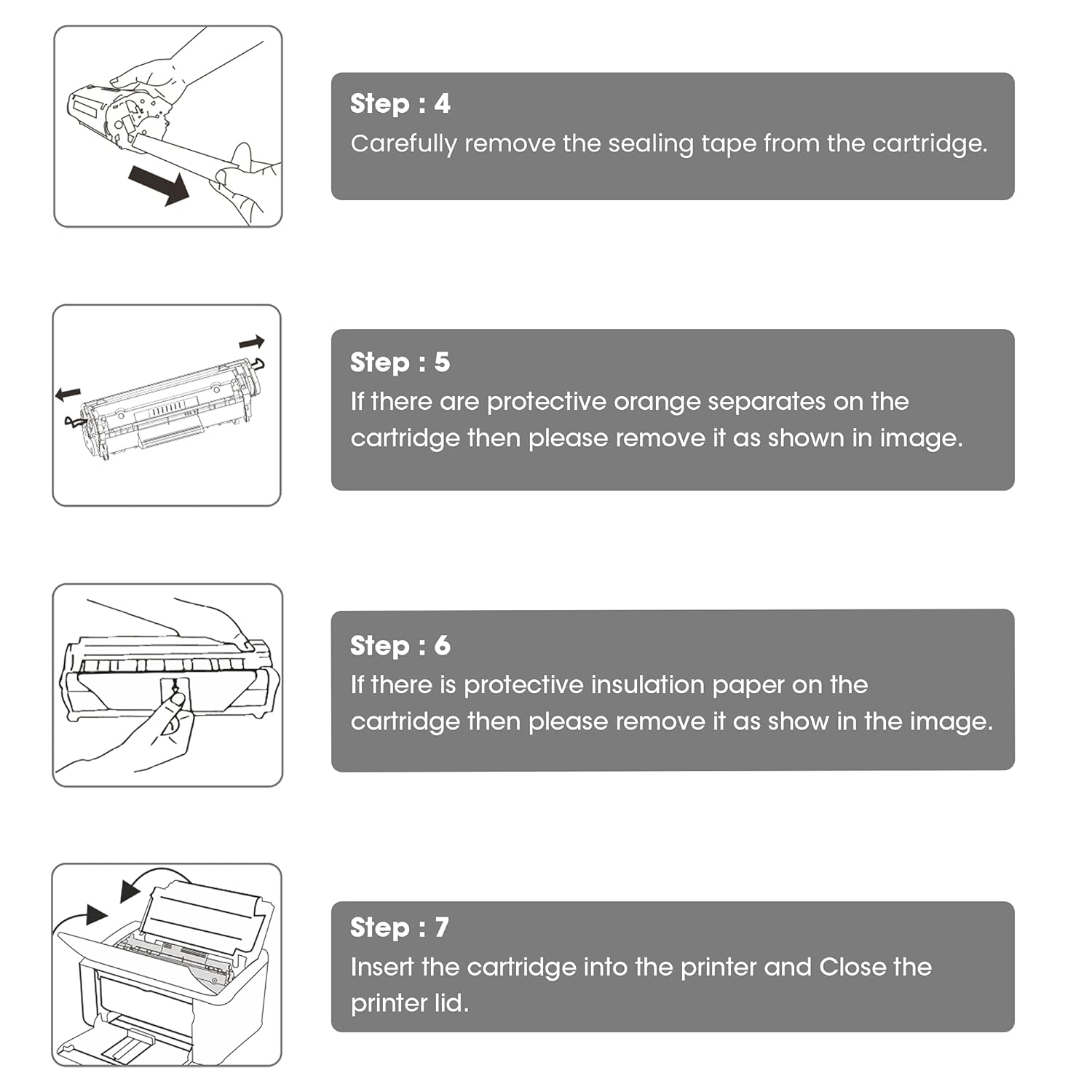 Step : 4
Carefully remove the sealing tape from the cartridge.

Step : 5
If there are protective orange separates on the cartridge then please remove it as shown in image.

Step : 6
If there is protective insulation paper on the cartridge then please remove it as show in the image.

Step : 7
Insert the cartridge into the printer and Close the printer lid.