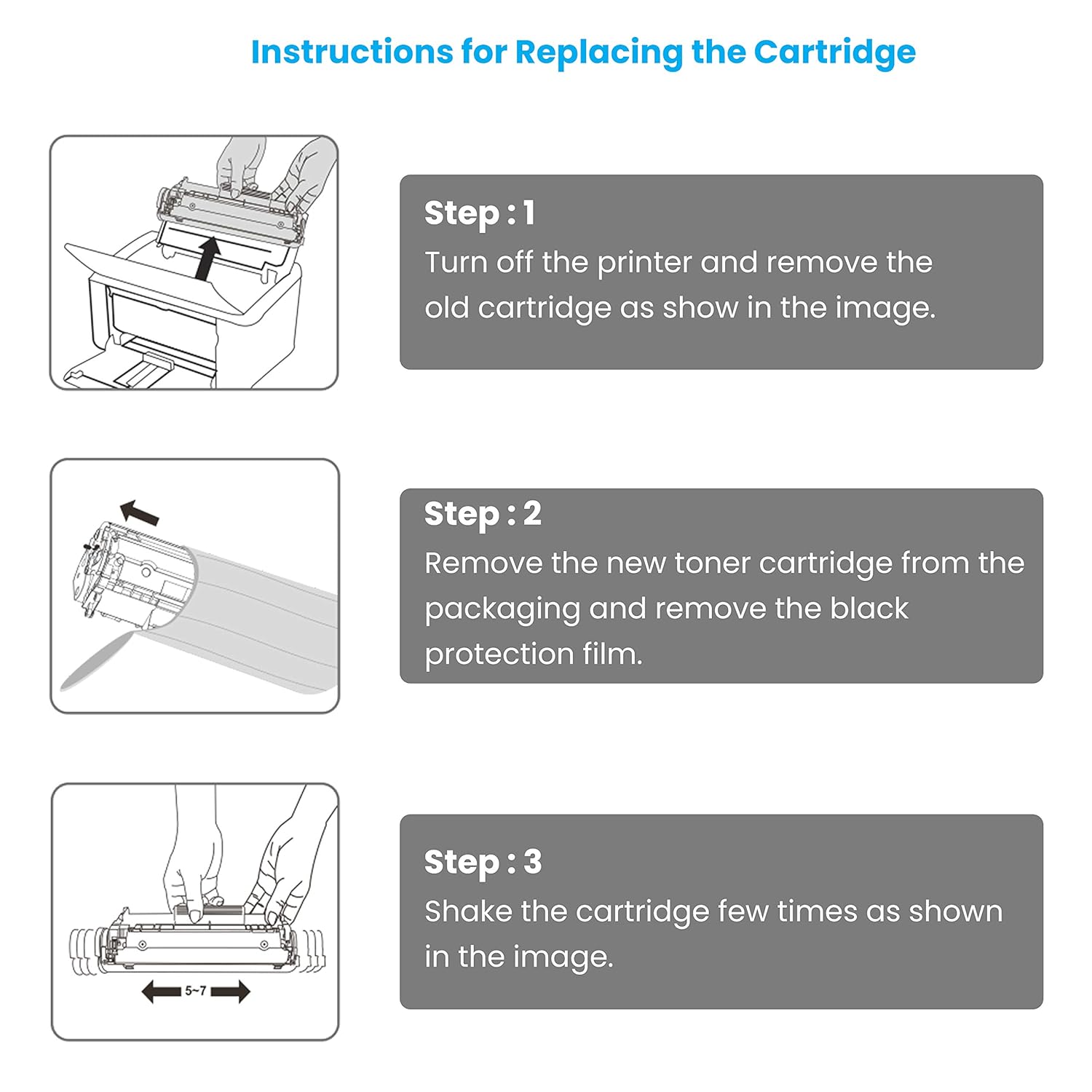 Instructions for Replacing the Cartridge

Step : 1
Turn off the printer and remove the old cartridge as show in the image.

Step : 2
Remove the new toner cartridge from the packaging and remove the black protection film.

5~7

Step : 3
Shake the cartridge few times as shown in the image.