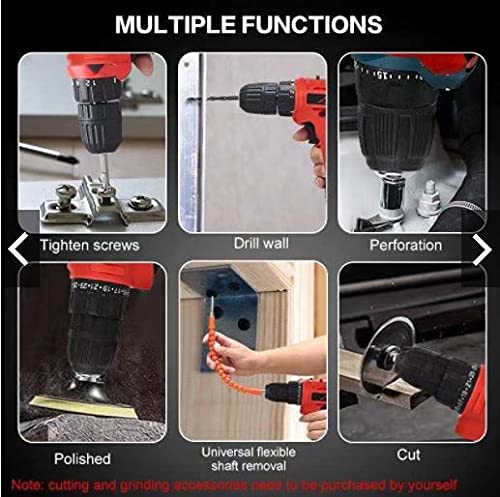 MULTIPLE FUNCTIONS

Tighten screws

Drill wall

Perforation

Polished

Universal flexible shaft removal

Cut

Note: cutting and grinding accessories need to be purchased by yourself