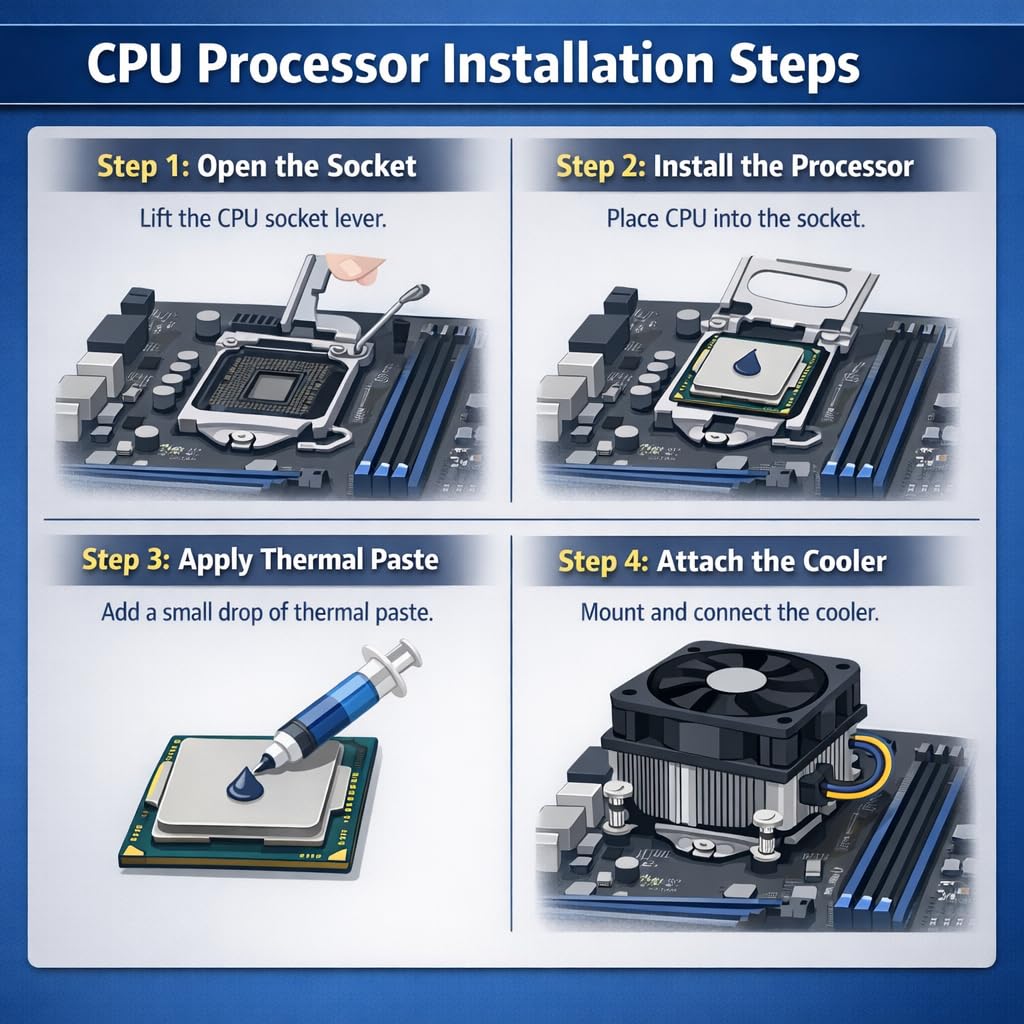 CPU Processor Installation Steps

Step 1: Open the Socket

Lift the CPU socket lever.

Step 2: Install the Processor

Place CPU into the socket.

Step 3: Apply Thermal Paste

Add a small drop of thermal paste.

Step 4: Attach the Cooler

Mount and connect the cooler.